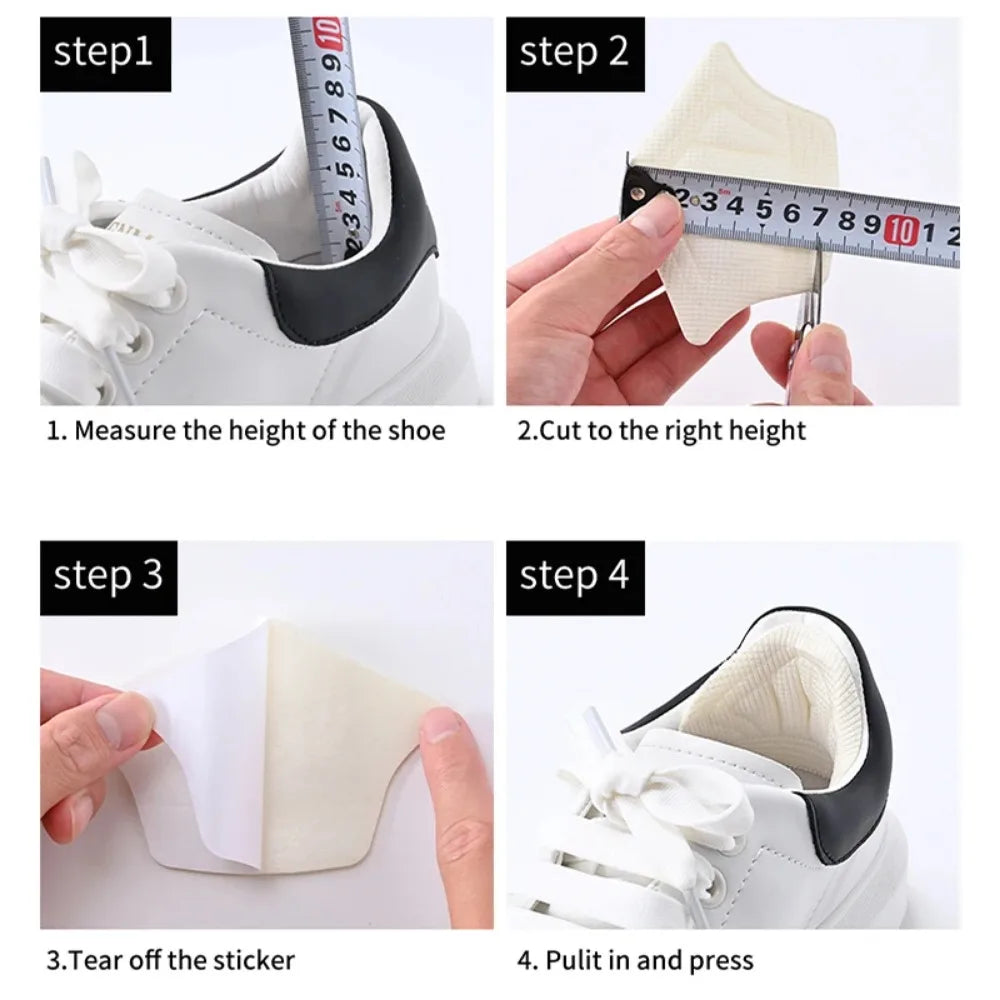 step1

2 3 4 5 6 7 8 9 10

1. Measure the height of the shoe

step 2

2 3 4 5 6 7 8 9 10 1 2

2.Cut to the right height

step 3

3.Tear off the sticker

step 4

4. Pulit in and press